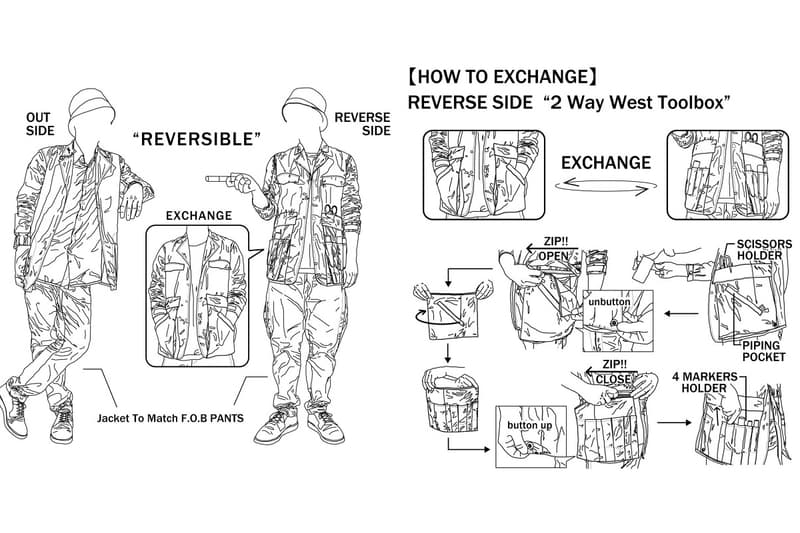 OUT SIDE

"REVERSIBLE"

REVERSE SIDE

EXCHANGE

Jacket To Match F.O.B PANTS

【HOW TO EXCHANGE】
REVERSE SIDE "2 Way West Toolbox"

EXCHANGE

ZIP!! OPEN

SCISSORS HOLDER

unbutton

PIPING POCKET

ZIP!! CLOSE

4 MARKERS HOLDER

button up