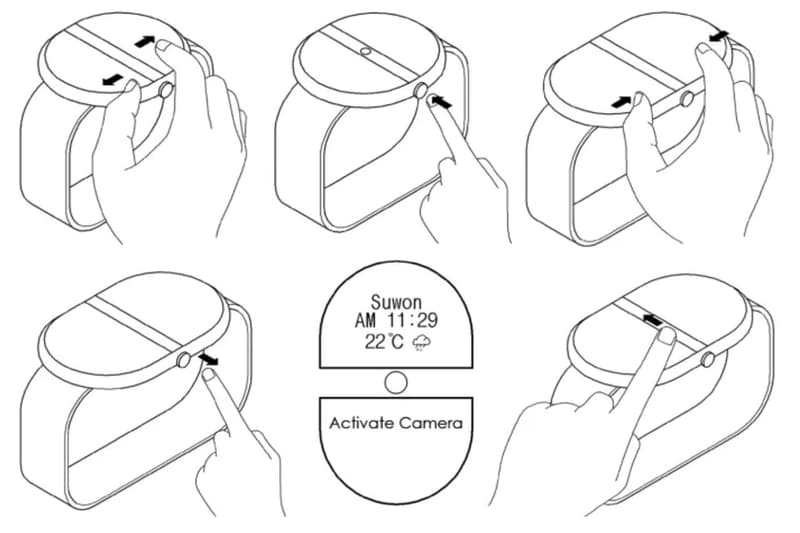 Suwon
AM 11:29
22°C

Activate Camera