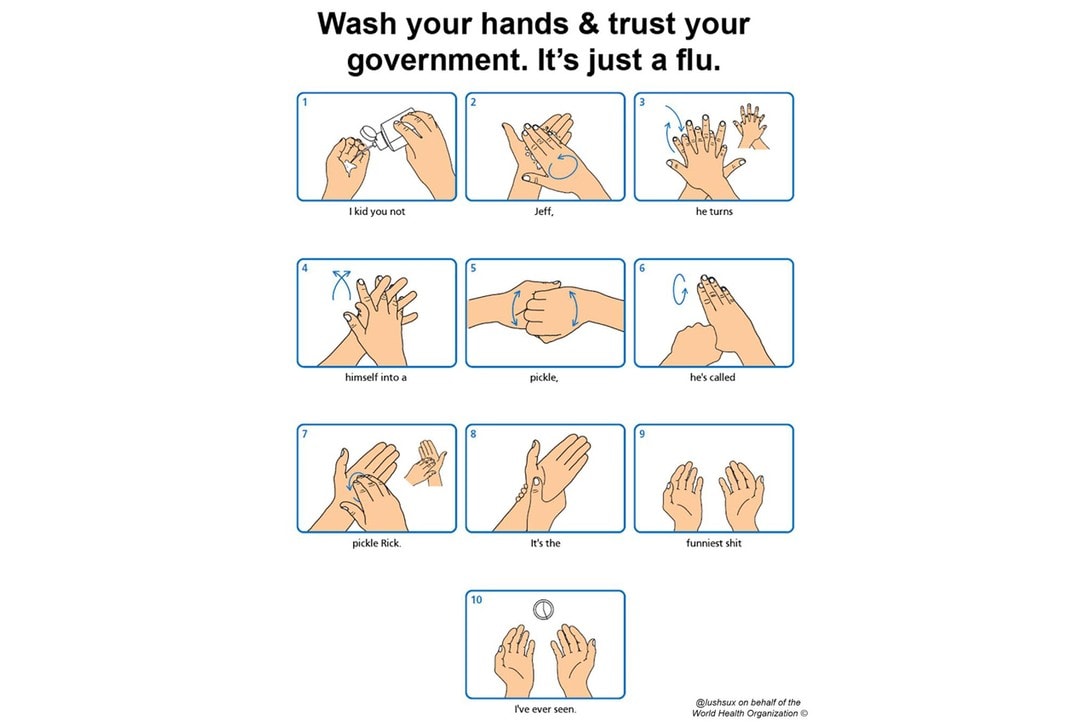 Wash your hands & trust your government. It's just a flu.

1
I kid you not

2
Jeff,

3
he turns

4
himself into a

5
pickle,

6
he's called

7
pickle Rick.

8
It's the

9
funniest shit

10
I've ever seen.

@lushsux on behalf of the World Health Organization ©