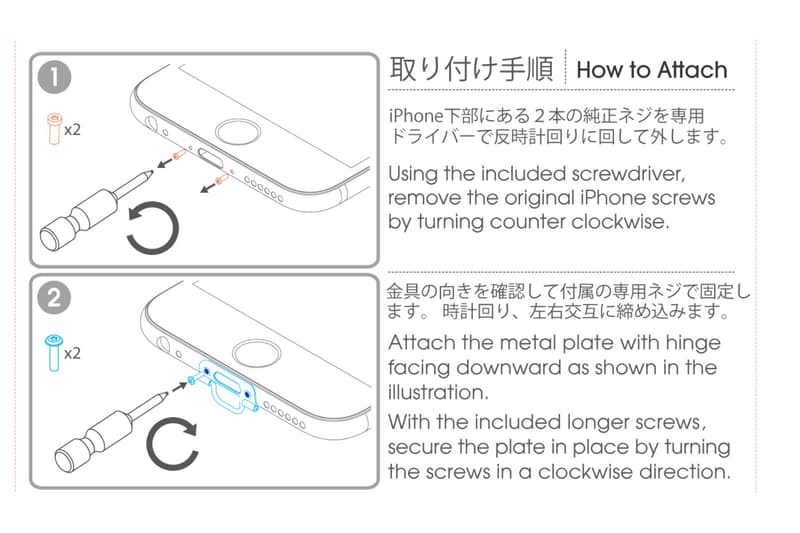 1

x2

取り付け手順 How to Attach

iPhone下部にある２本の純正ネジを専用ドライバーで反時計回りに回して外します。

Using the included screwdriver, remove the original iPhone screws by turning counter clockwise.

2

x2

金具の向きを確認して付属の専用ネジで固定します。 時計回り、左右交互に締め込みます。

Attach the metal plate with hinge facing downward as shown in the illustration.

With the included longer screws, secure the plate in place by turning the screws in a clockwise direction.