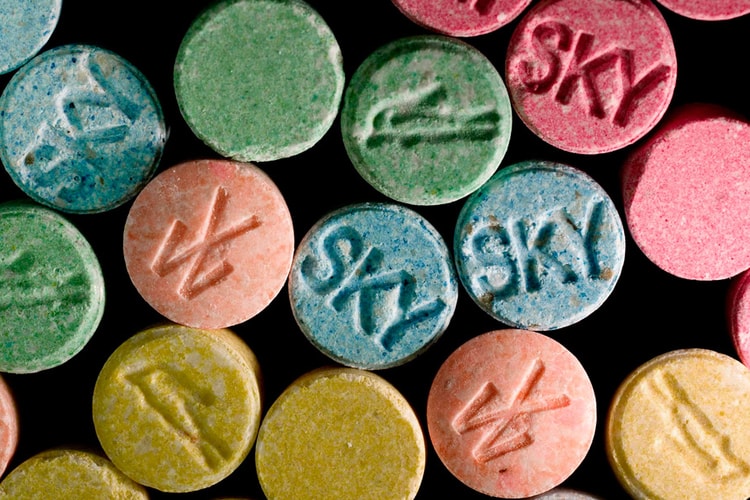 SKY

SKY

SKY