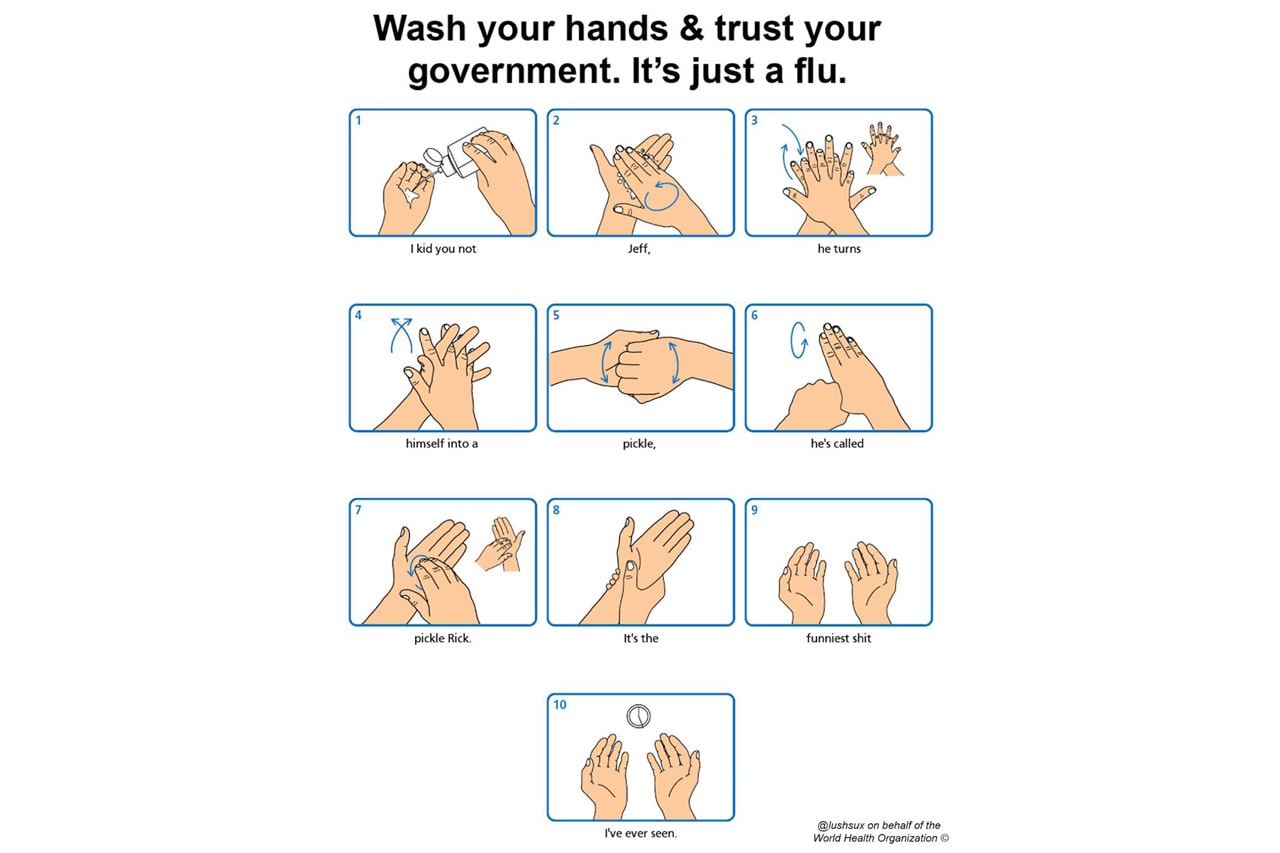 Wash your hands & trust your government. It's just a flu.

1
I kid you not

2
Jeff,

3
he turns

4
himself into a

5
pickle,

6
he's called

7
pickle Rick.

8
It's the

9
funniest shit

10
I've ever seen.

@lushsux on behalf of the World Health Organization ©