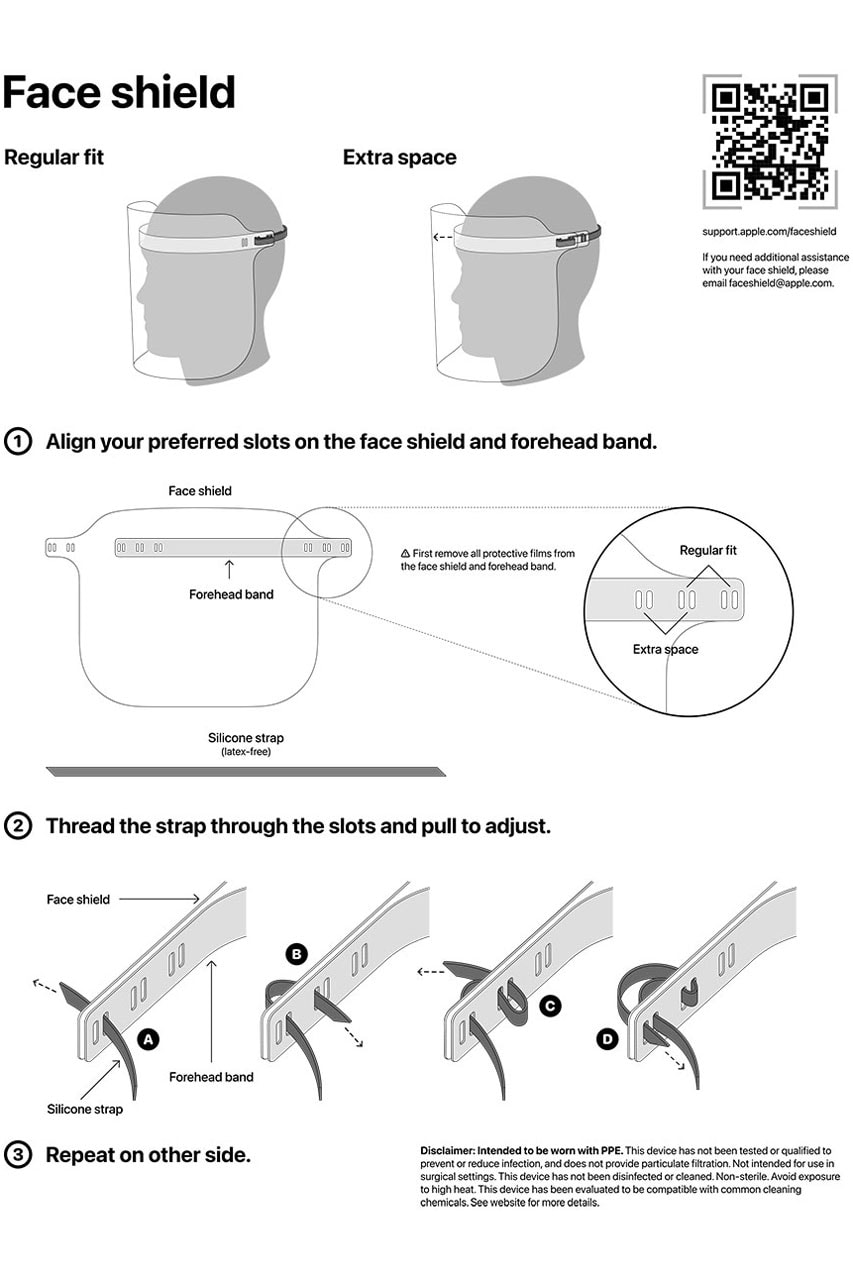 Face shield

Regular fit

Extra space

support.apple.com/faceshield

If you need additional assistance with your face shield, please email faceshield@apple.com.

1 Align your preferred slots on the face shield and forehead band.

Face shield

Forehead band

⚠ First remove all protective films from the face shield and forehead band.

Regular fit

Extra space

Silicone strap
(latex-free)

2 Thread the strap through the slots and pull to adjust.

Face shield

A

Forehead band

Silicone strap

B

C

D

3 Repeat on other side.

Disclaimer: Intended to be worn with PPE. This device has not been tested or qualified to prevent or reduce infection, and does not provide particulate filtration. Not intended for use in surgical settings. This device has not been disinfected or cleaned. Non-sterile. Avoid exposure to high heat. This device has been evaluated to be compatible with common cleaning chemicals. See website for more details.