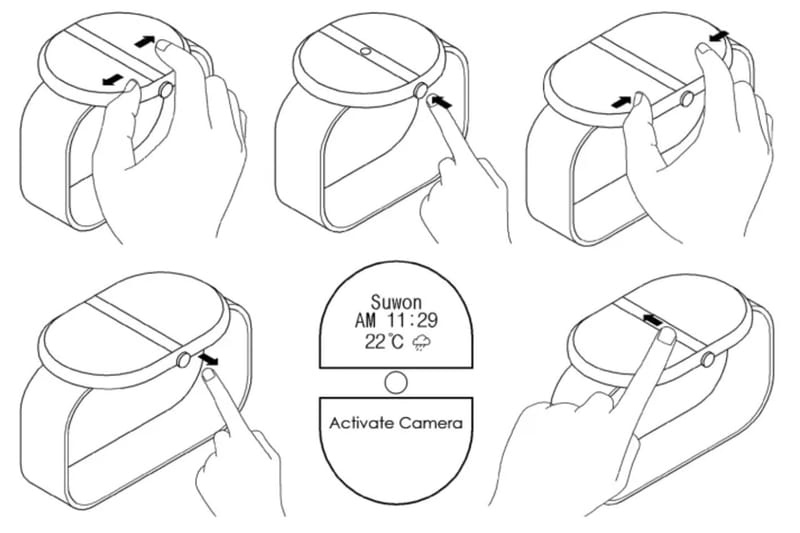 Suwon
AM 11:29
22°C

Activate Camera