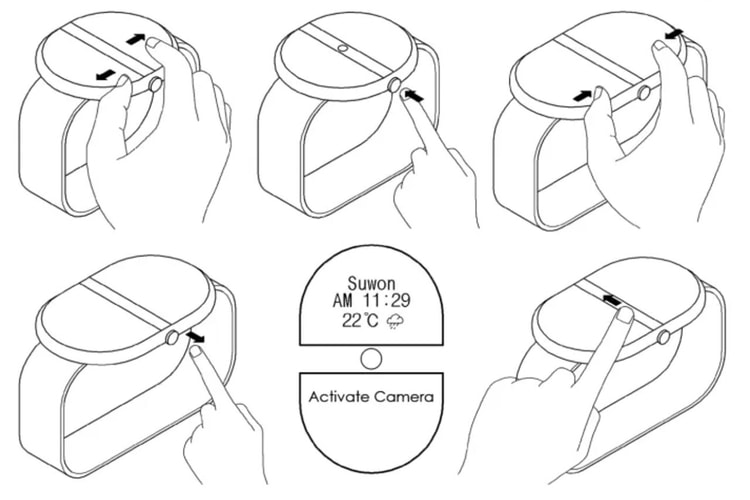 Suwon
AM 11:29
22°C

Activate Camera