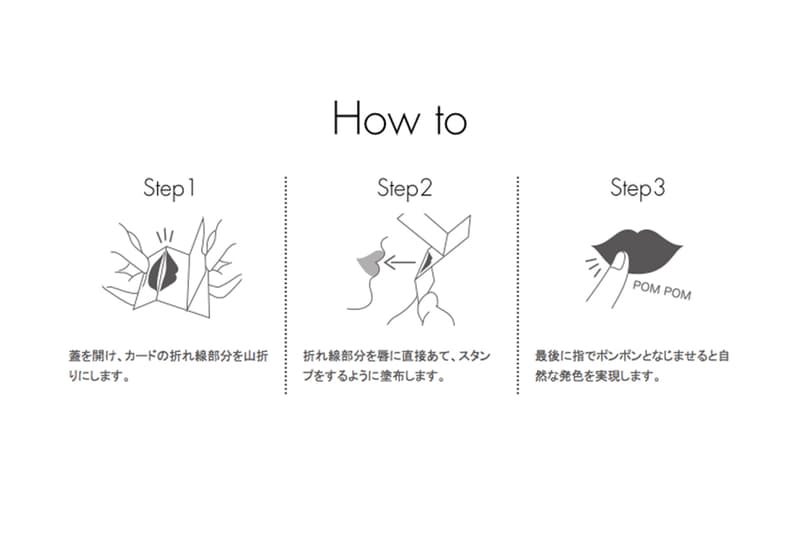 How to

Step1

蓋を開け、カードの折れ線部分を山折りにします。

Step2

折れ線部分を唇に直接あて、スタンプをするように塗布します。

Step3

POM POM

最後に指でポンポンとなじませると自然な発色を実現します。