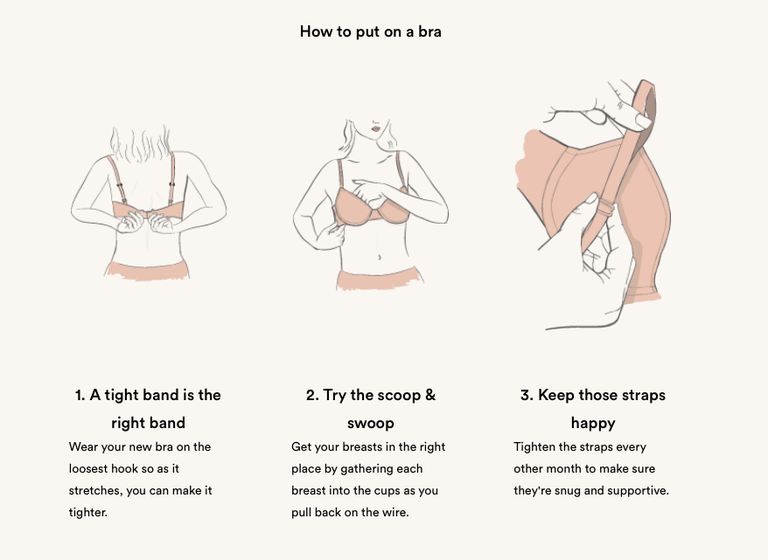 How to put on a bra

1. A tight band is the right band

Wear your new bra on the loosest hook so as it stretches, you can make it tighter.

2. Try the scoop & swoop

Get your breasts in the right place by gathering each breast into the cups as you pull back on the wire.

3. Keep those straps happy

Tighten the straps every other month to make sure they're snug and supportive.