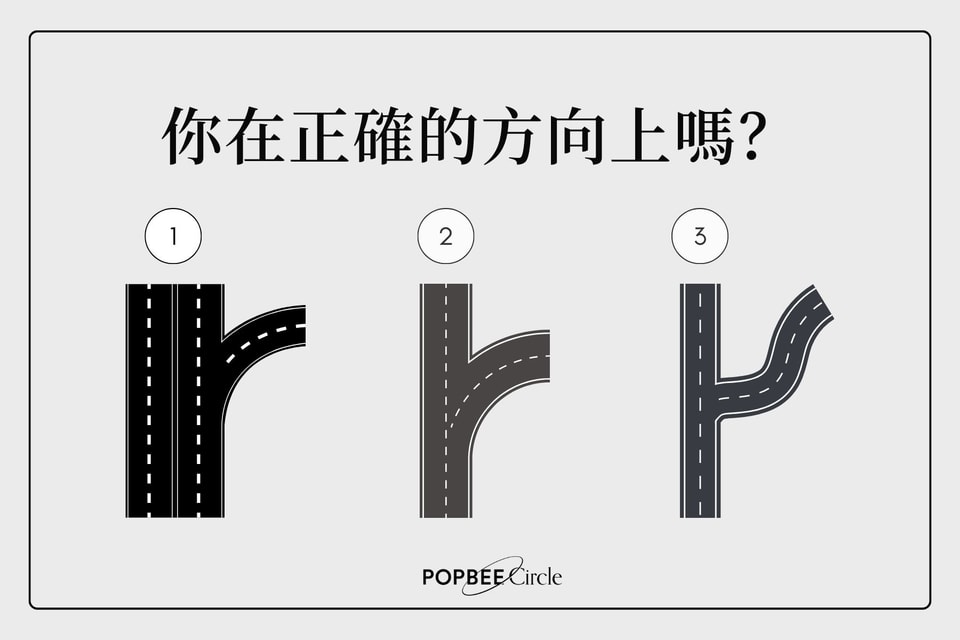 你在正確的方向上嗎?

1

2

3

POPBEE Circle