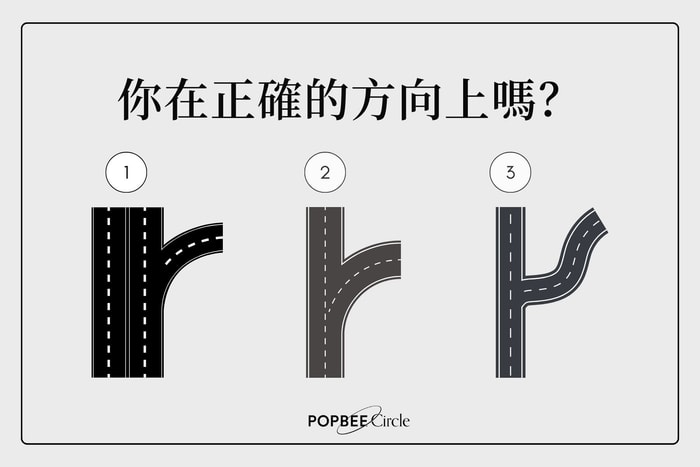 你在正確的方向上嗎?

1

2

3

POPBEE Circle