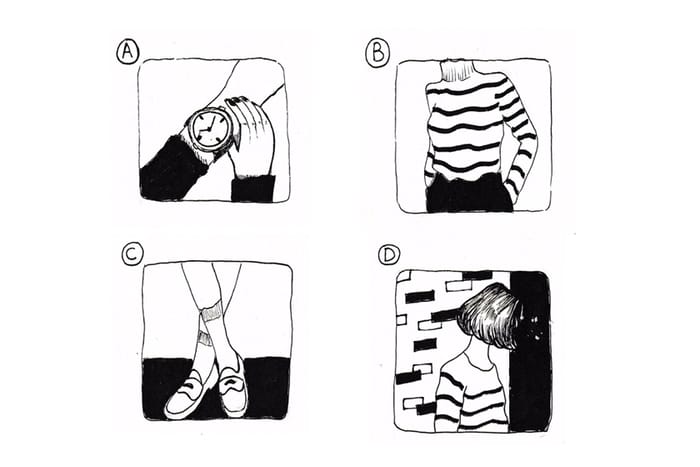 A

B

C

D